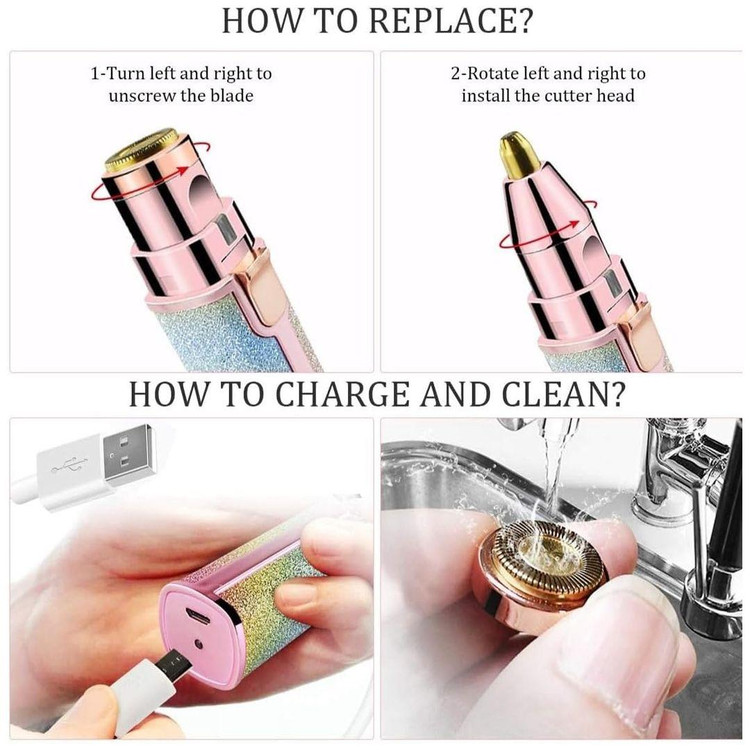 HOW TO REPLACE?

1-Turn left and right to unscrew the blade

2-Rotate left and right to install the cutter head

HOW TO CHARGE AND CLEAN?